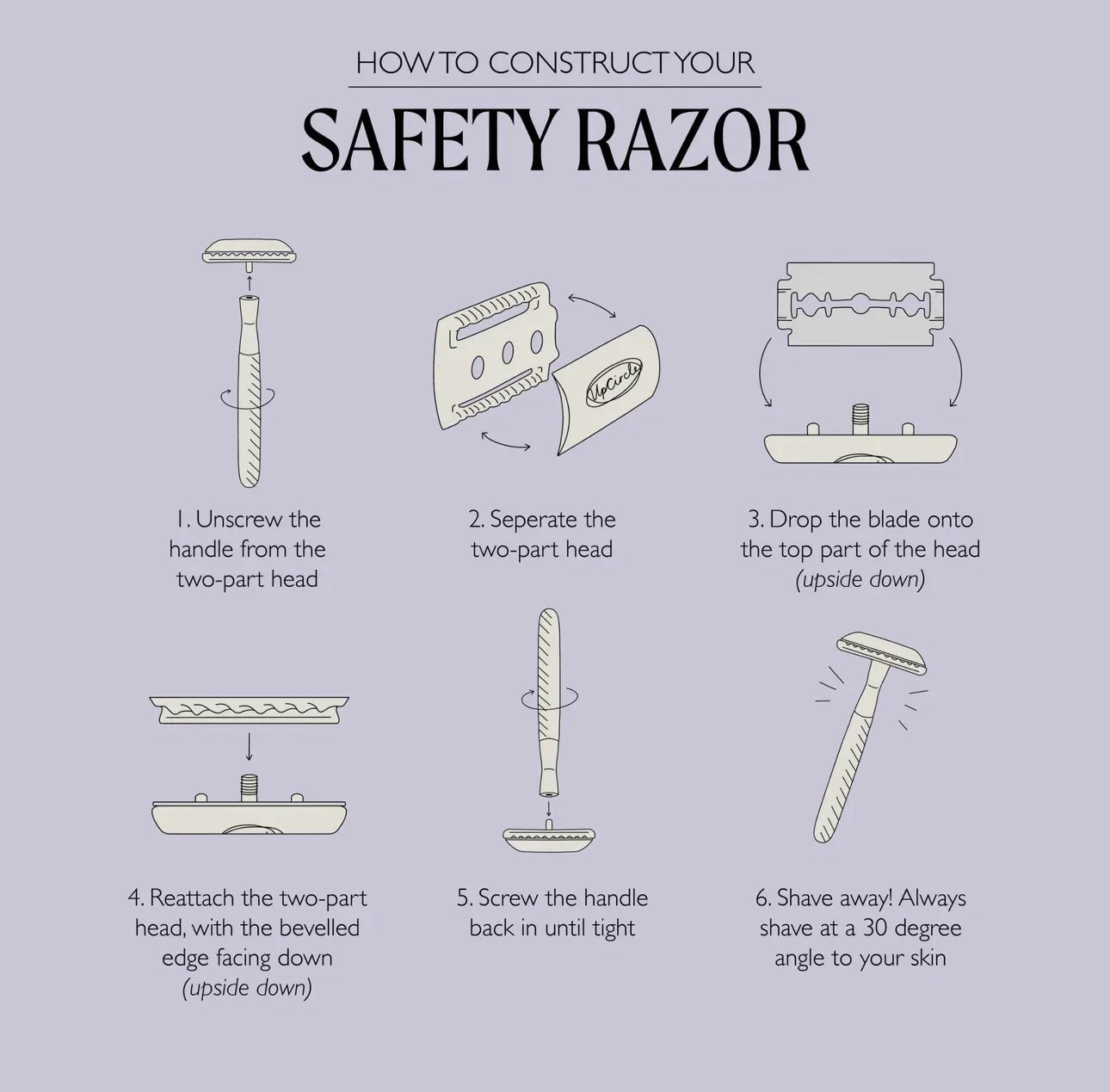 HOW TO CONSTRUCT YOUR

SAFETY RAZOR

UpCircle

1. Unscrew the handle from the two-part head

2. Seperate the two-part head

3. Drop the blade onto the top part of the head (upside down)

4. Reattach the two-part head, with the bevelled edge facing down (upside down)

5. Screw the handle back in until tight

6. Shave away! Always shave at a 30 degree angle to your skin